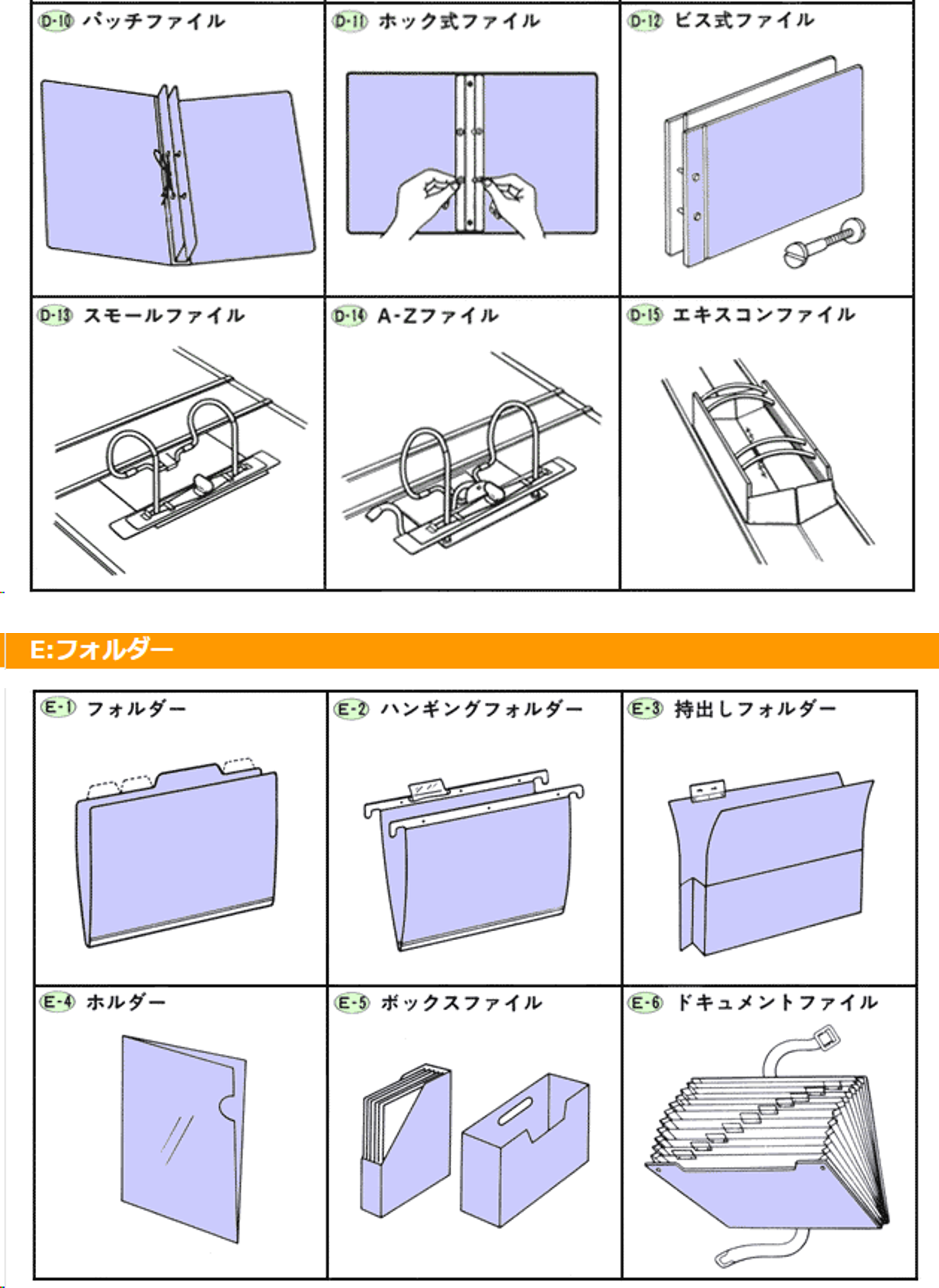 D-10 パッチファイル

D-11 ホック式ファイル

D-12 ビス式ファイル

D-13 スモールファイル

D-14 A-Zファイル

D-15 エキスコンファイル

E:フォルダー

E-1 フォルダー

E-2 ハンギングフォルダー

E-3 持出しフォルダー

E-4 ホルダー

E-5 ボックスファイル

E-6 ドキュメントファイル